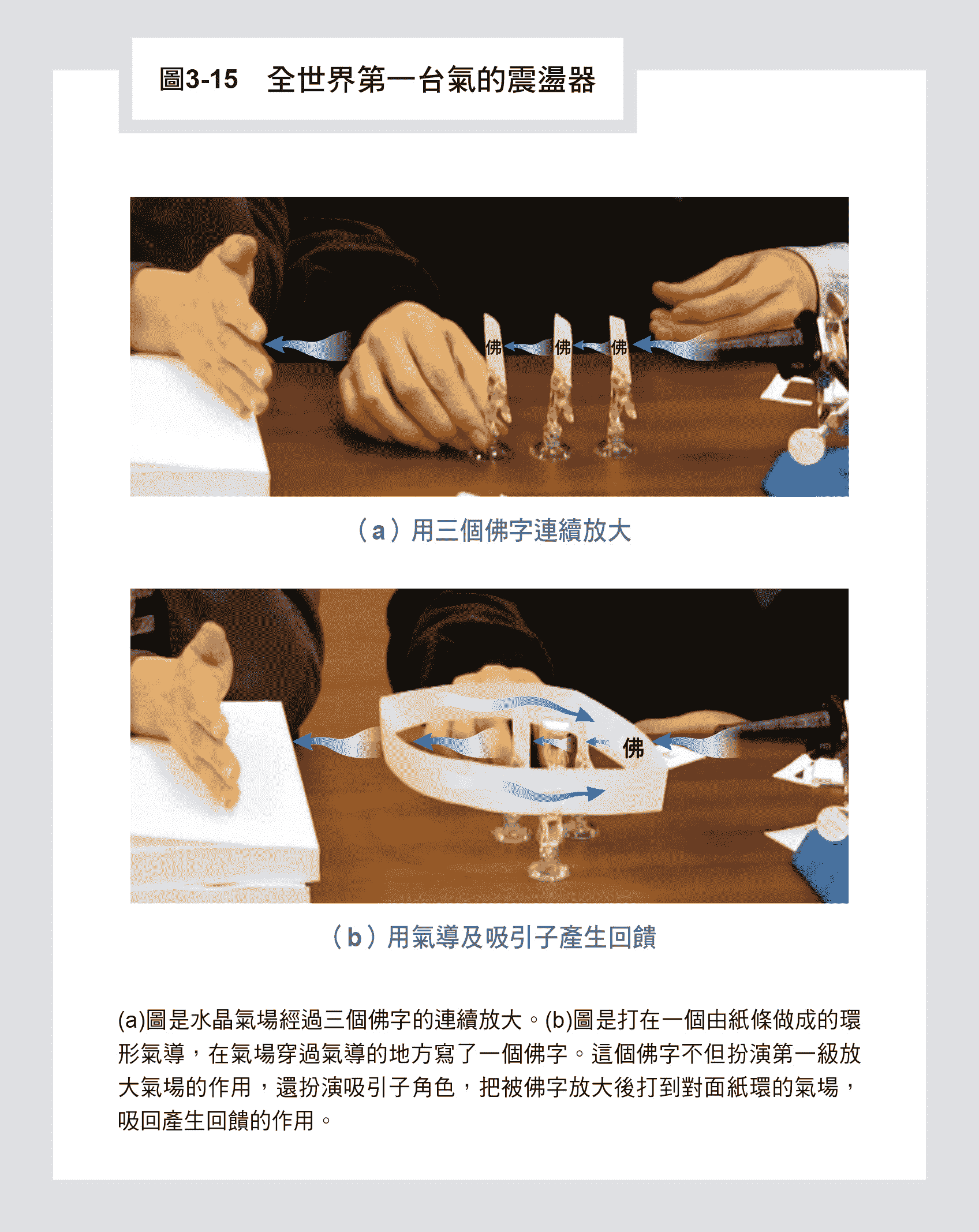 圖3-15　全世界第一台氣的震盪器

佛 佛 佛

（a）用三個佛字連續放大

佛

（b）用氣導及吸引子產生回饋

(a)圖是水晶氣場經過三個佛字的連續放大。(b)圖是打在一個由紙條做成的環形氣導，在氣場穿過氣導的地方寫了一個佛字。這個佛字不但扮演第一級放大氣場的作用，還扮演吸引子角色，把被佛字放大後打到對面紙環的氣場，吸回產生回饋的作用。