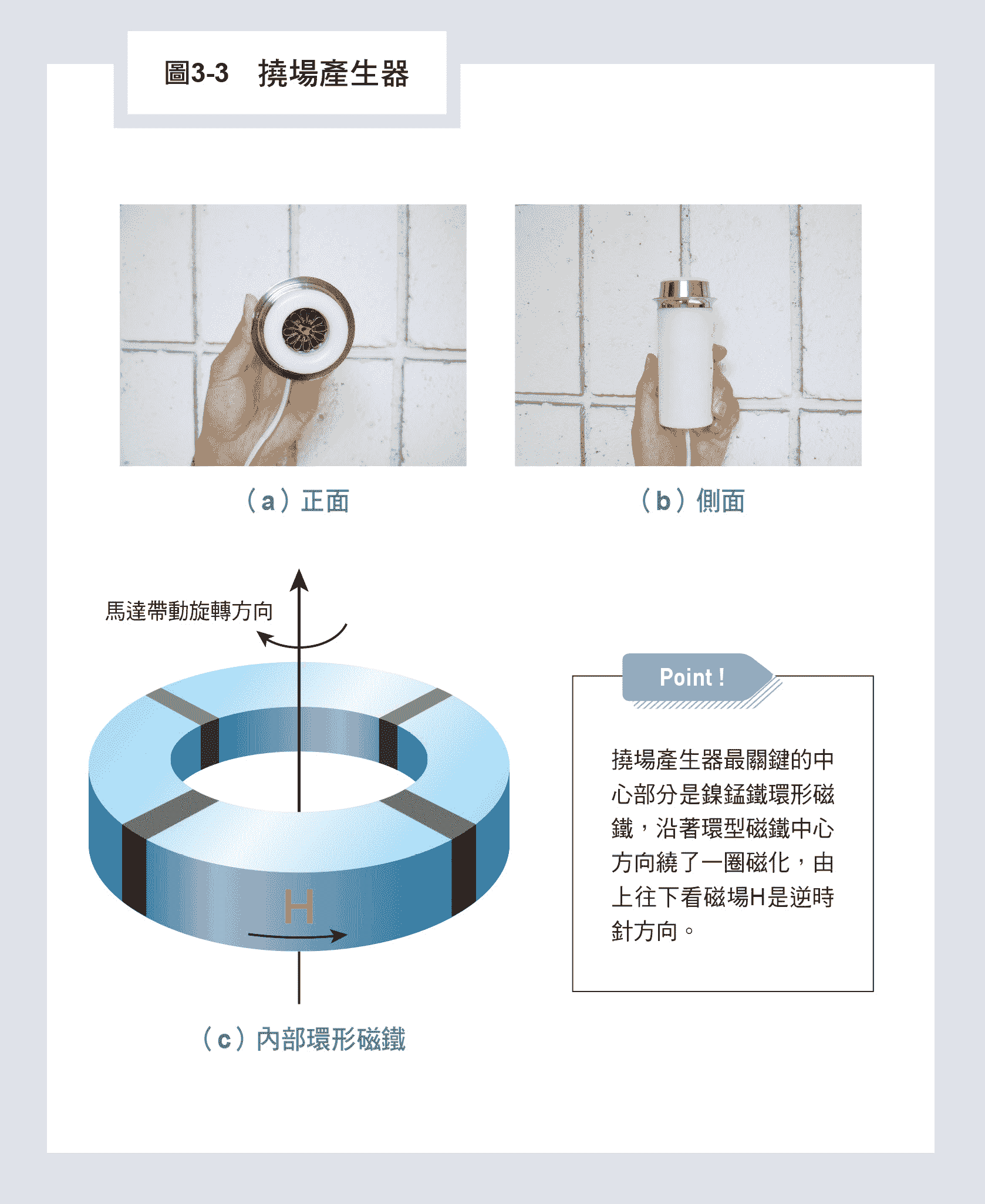 圖3-3　撓場產生器

（a）正面

（b）側面

馬達帶動旋轉方向

H

（c）內部環形磁鐵

Point !

撓場產生器最關鍵的中心部分是鎳錳鐵環形磁鐵，沿著環型磁鐵中心方向繞了一圈磁化，由上往下看磁場H是逆時針方向。